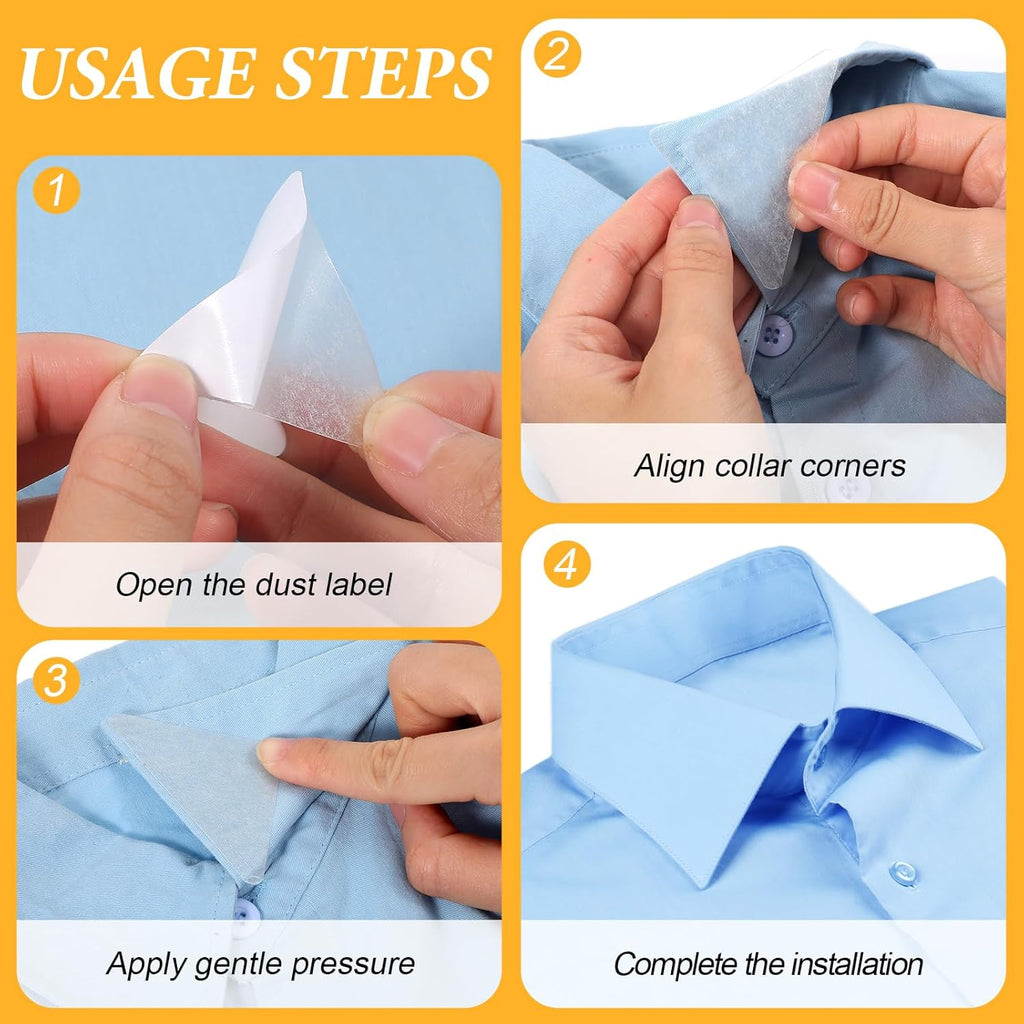 USAGE STEPS

1

Open the dust label

2

Align collar corners

3

Apply gentle pressure

4

Complete the installation