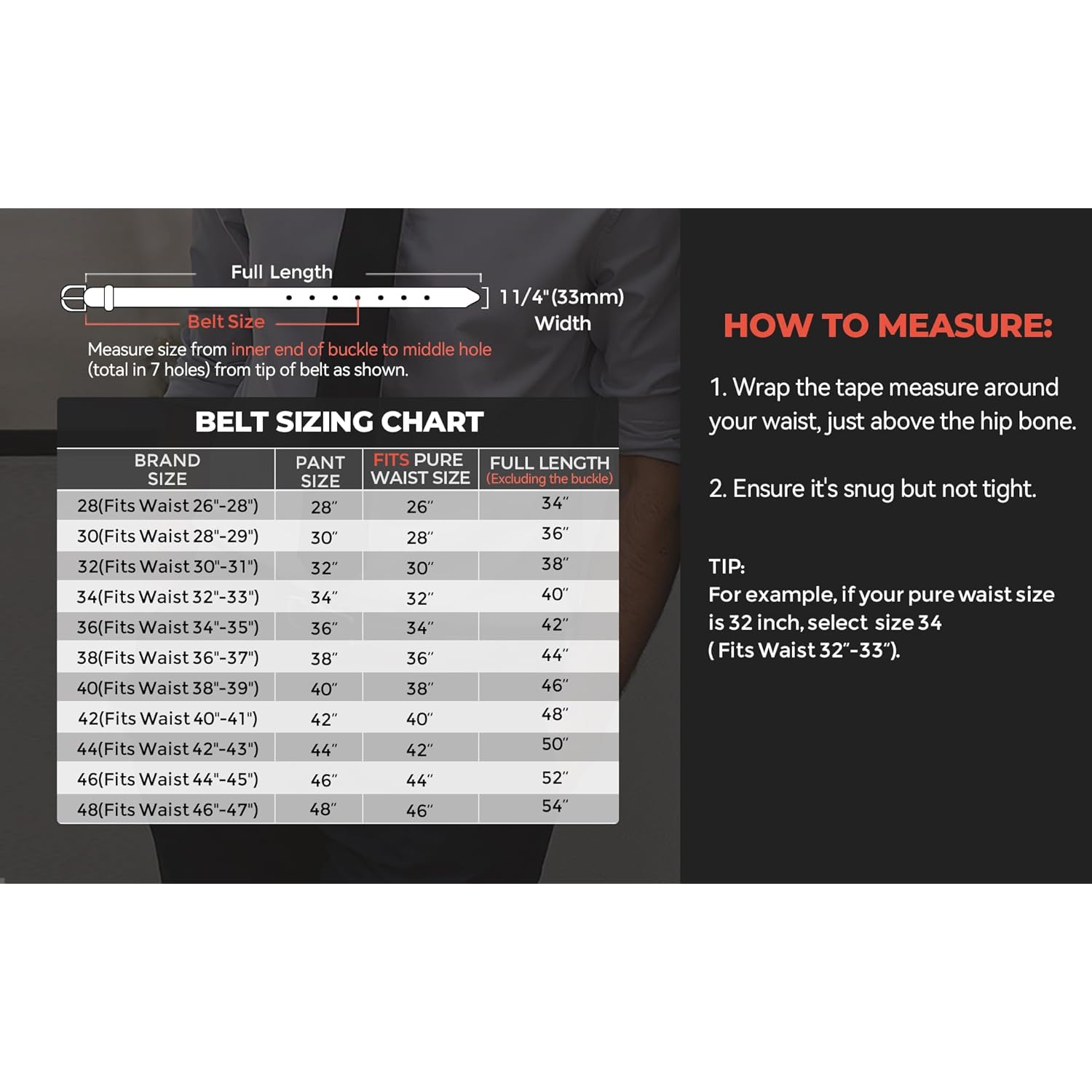 Full Length

1 1/4"(33mm)
Width

Belt Size

Measure size from inner end of buckle to middle hole (total in 7 holes) from tip of belt as shown.

BELT SIZING CHART

| BRAND SIZE | PANT SIZE | FITS PURE WAIST SIZE | FULL LENGTH (Excluding the buckle) |
|---|---|---|---|
| 28(Fits Waist 26"-28") | 28″ | 26″ | 34″ |
| 30(Fits Waist 28"-29") | 30″ | 28″ | 36″ |
| 32(Fits Waist 30"-31") | 32″ | 30″ | 38″ |
| 34(Fits Waist 32"-33") | 34″ | 32″ | 40″ |
| 36(Fits Waist 34"-35") | 36″ | 34″ | 42″ |
| 38(Fits Waist 36"-37") | 38″ | 36″ | 44″ |
| 40(Fits Waist 38"-39") | 40″ | 38″ | 46″ |
| 42(Fits Waist 40"-41") | 42″ | 40″ | 48″ |
| 44(Fits Waist 42"-43") | 44″ | 42″ | 50″ |
| 46(Fits Waist 44"-45") | 46″ | 44″ | 52″ |
| 48(Fits Waist 46"-47") | 48″ | 46″ | 54″ |

HOW TO MEASURE:

1. Wrap the tape measure around your waist, just above the hip bone.

2. Ensure it's snug but not tight.

TIP:
For example, if your pure waist size is 32 inch, select size 34 ( Fits Waist 32″-33″).