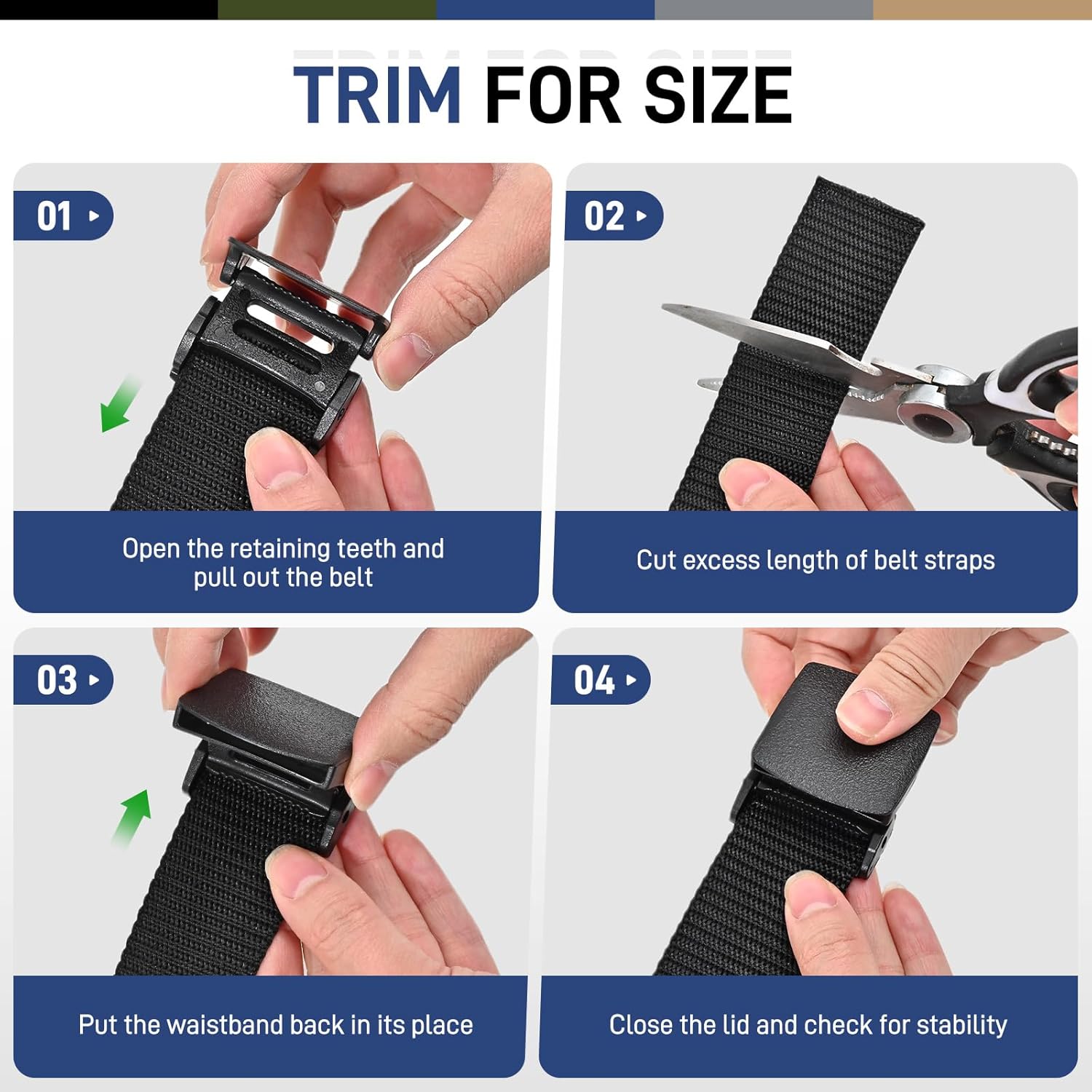 TRIM FOR SIZE

01

Open the retaining teeth and pull out the belt

02

Cut excess length of belt straps

03

Put the waistband back in its place

04

Close the lid and check for stability