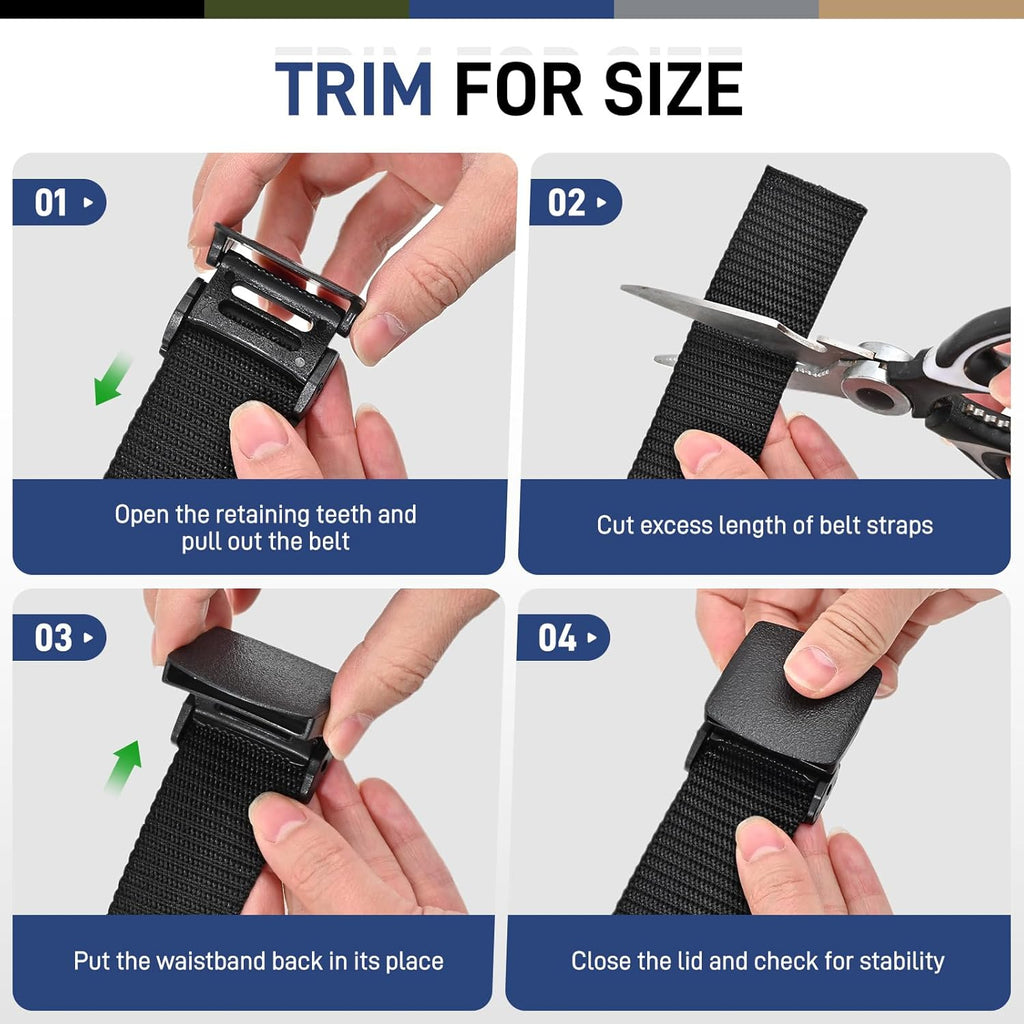 TRIM FOR SIZE

01

Open the retaining teeth and pull out the belt

02

Cut excess length of belt straps

03

Put the waistband back in its place

04

Close the lid and check for stability