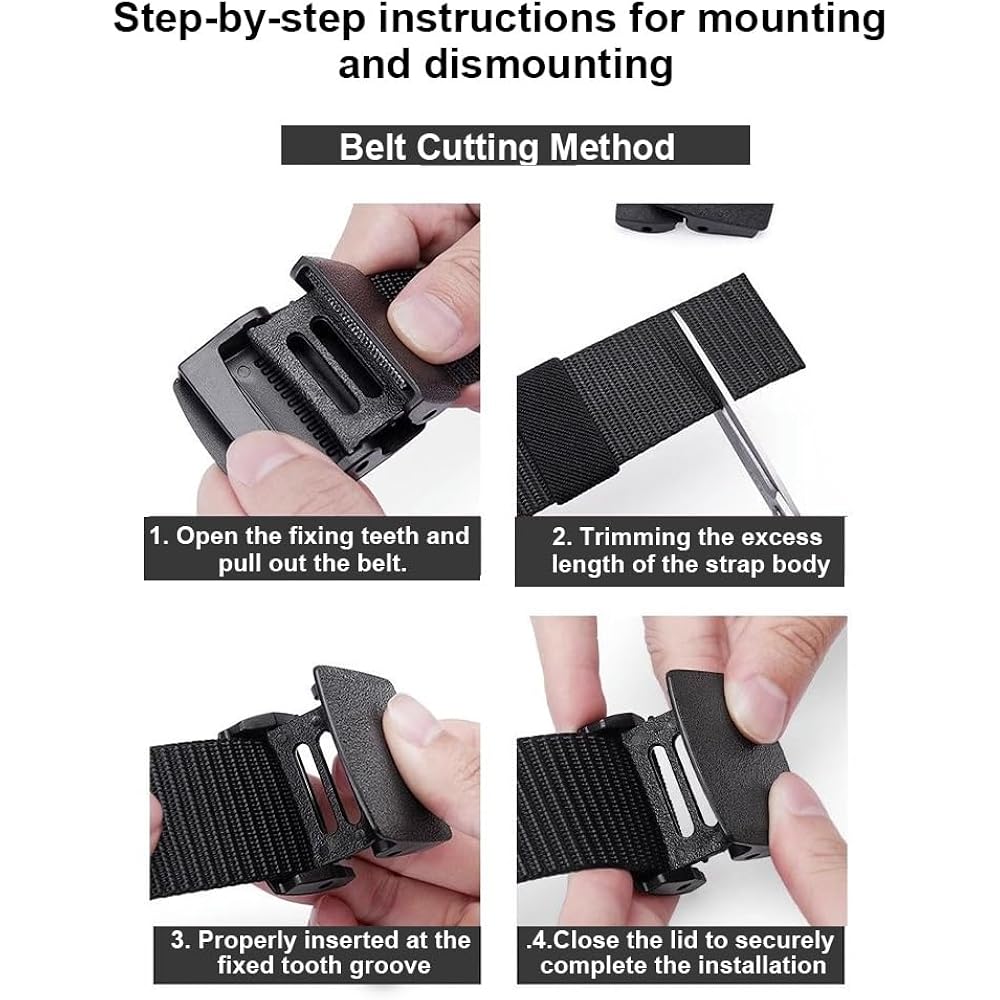 Step-by-step instructions for mounting and dismounting

Belt Cutting Method

1. Open the fixing teeth and pull out the belt.

2. Trimming the excess length of the strap body

3. Properly inserted at the fixed tooth groove

.4.Close the lid to securely complete the installation