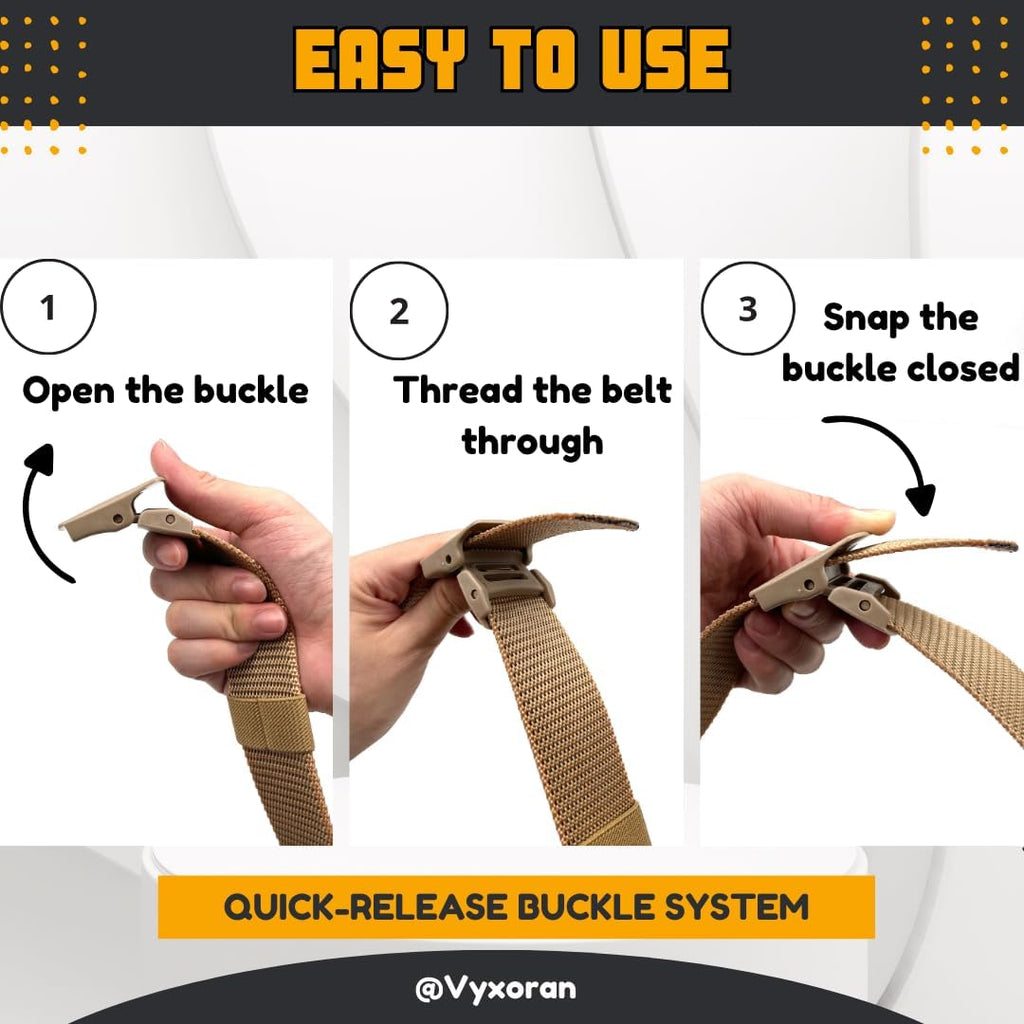 EASY TO USE

1
Open the buckle

2
Thread the belt through

3
Snap the buckle closed

QUICK-RELEASE BUCKLE SYSTEM

@Vyxoran